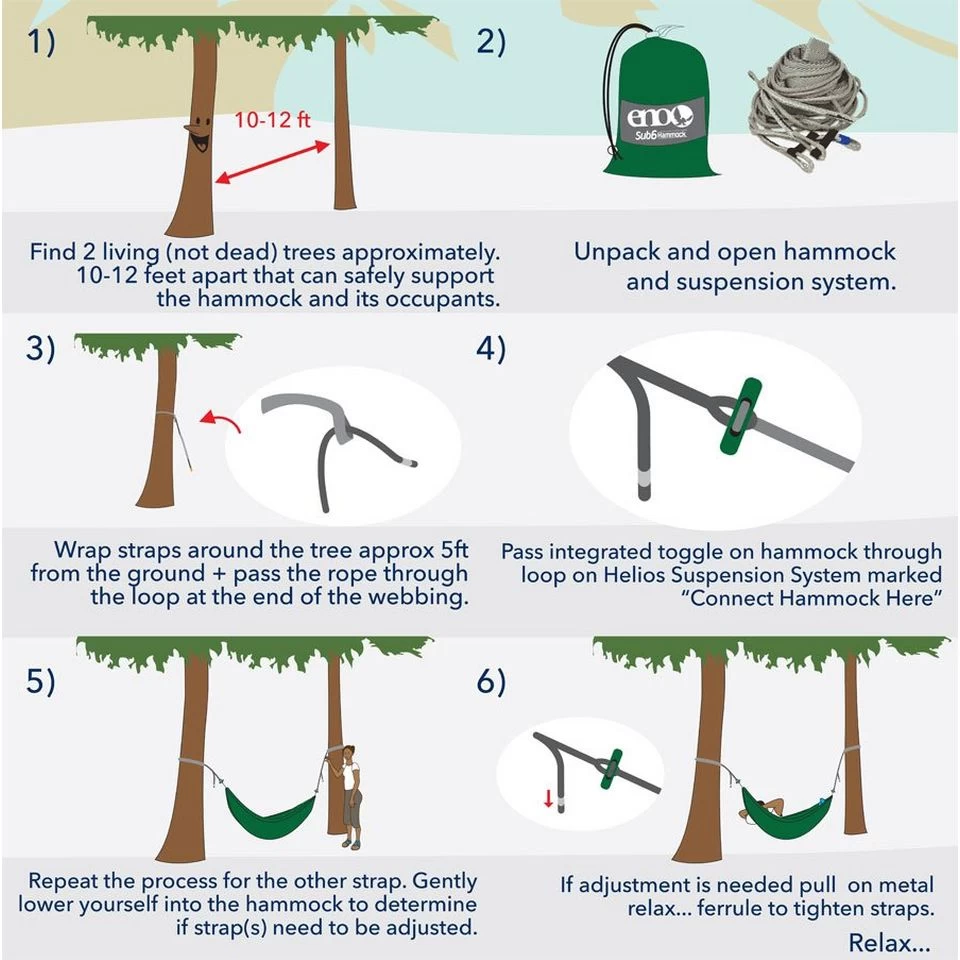 1)

10-12 ft

Find 2 living (not dead) trees approximately. 10-12 feet apart that can safely support the hammock and its occupants.

2)

eno
Sub6 Hammock

Unpack and open hammock and suspension system.

3)

Wrap straps around the tree approx 5ft from the ground + pass the rope through the loop at the end of the webbing.

4)

Pass integrated toggle on hammock through loop on Helios Suspension System marked "Connect Hammock Here"

5)

Repeat the process for the other strap. Gently lower yourself into the hammock to determine if strap(s) need to be adjusted.

6)

If adjustment is needed pull on metal relax... ferrule to tighten straps.

Relax...